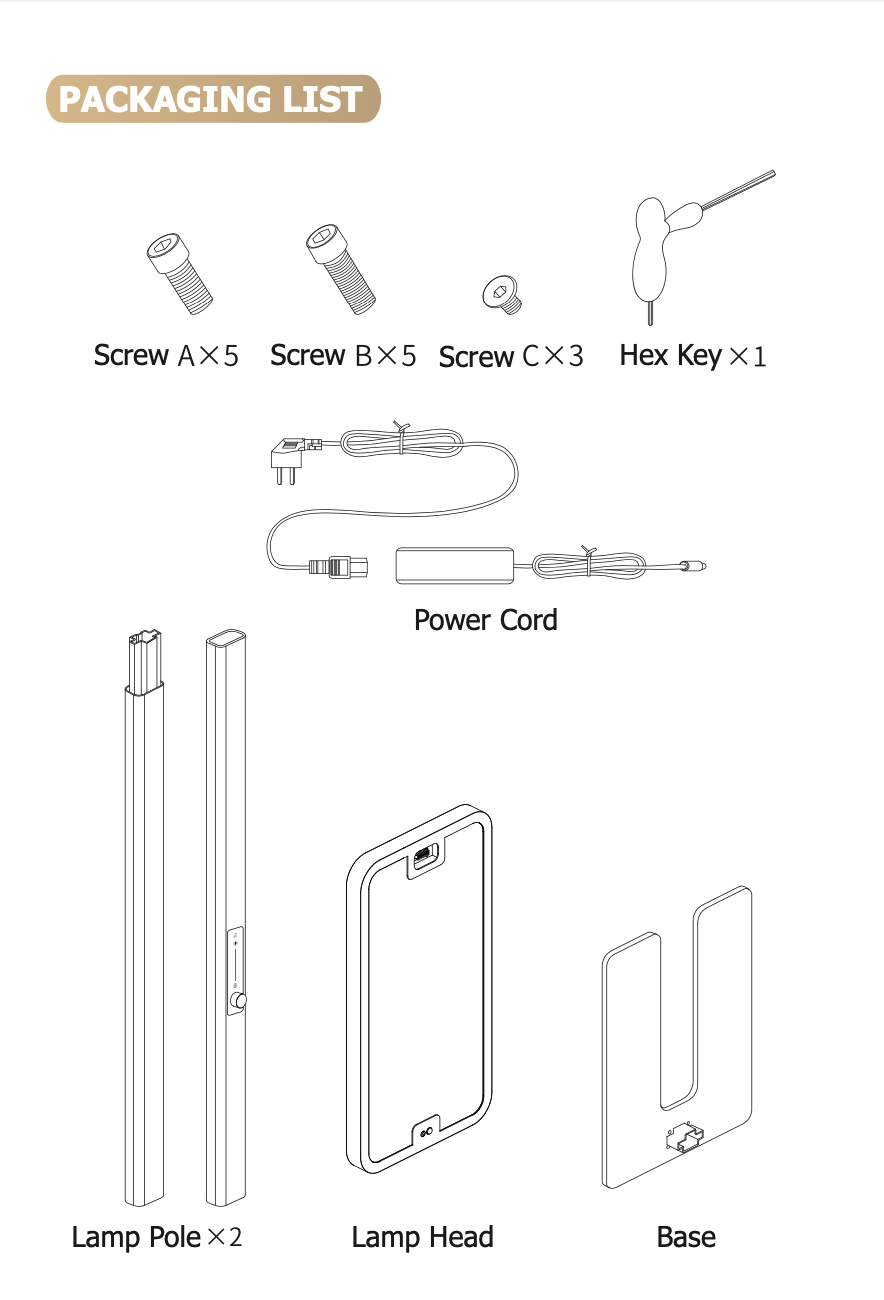 PACKAGING LIST

Screw A×5

Screw B×5

Screw C×3

Hex Key ×1

Power Cord

Lamp Pole ×2

Lamp Head

Base